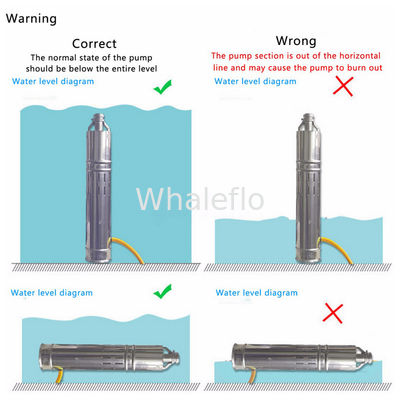 Warning

Correct
The normal state of the pump should be below the entire level

Water level diagram

Wrong
The pump section is out of the horizontal line and may cause the pump to burn out

Water level diagram

Whaleflo

Water level diagram

Water level diagram