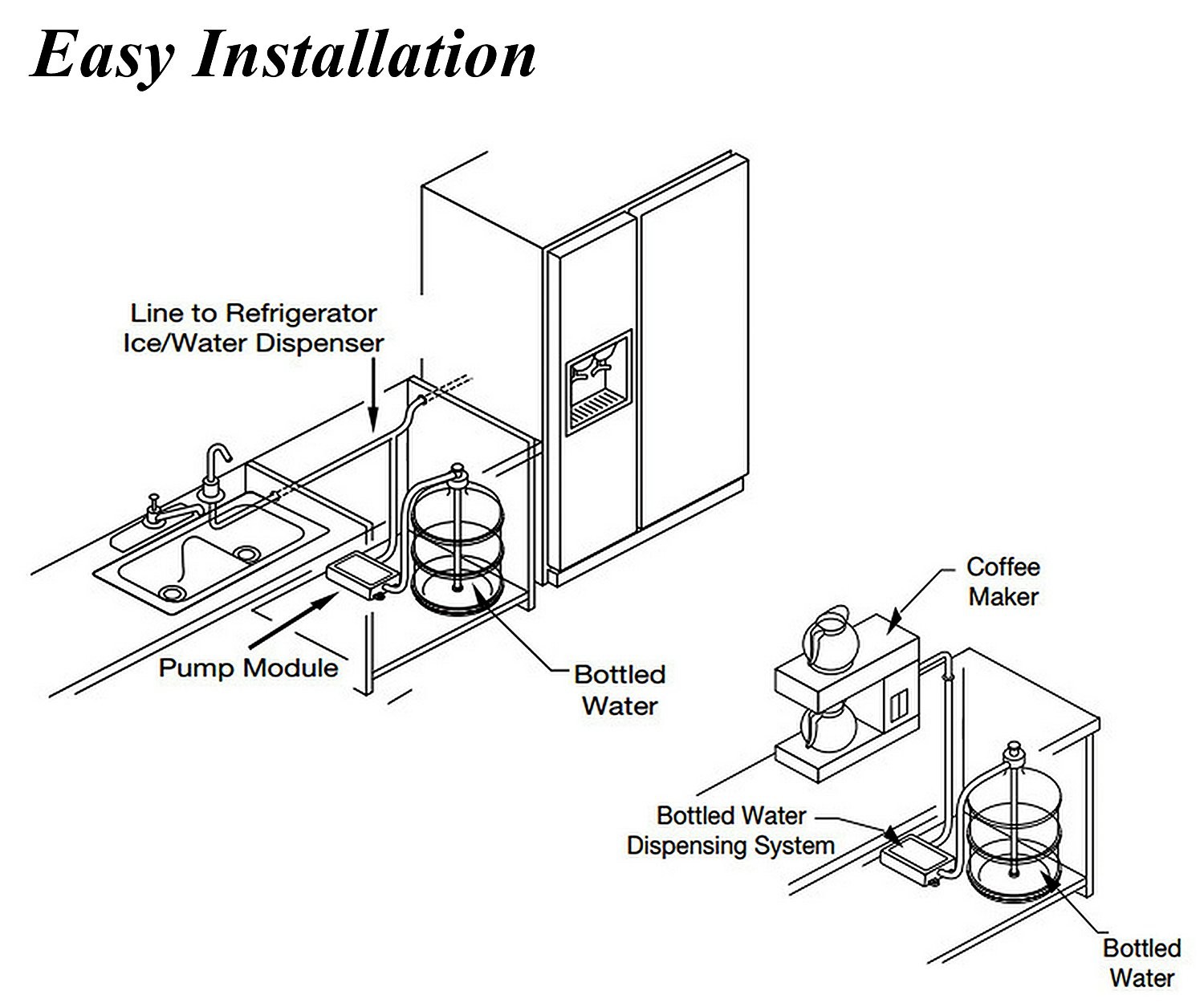 Easy Installation

Line to Refrigerator Ice/Water Dispenser

Pump Module

Bottled Water

Coffee Maker

Bottled Water Dispensing System

Bottled Water